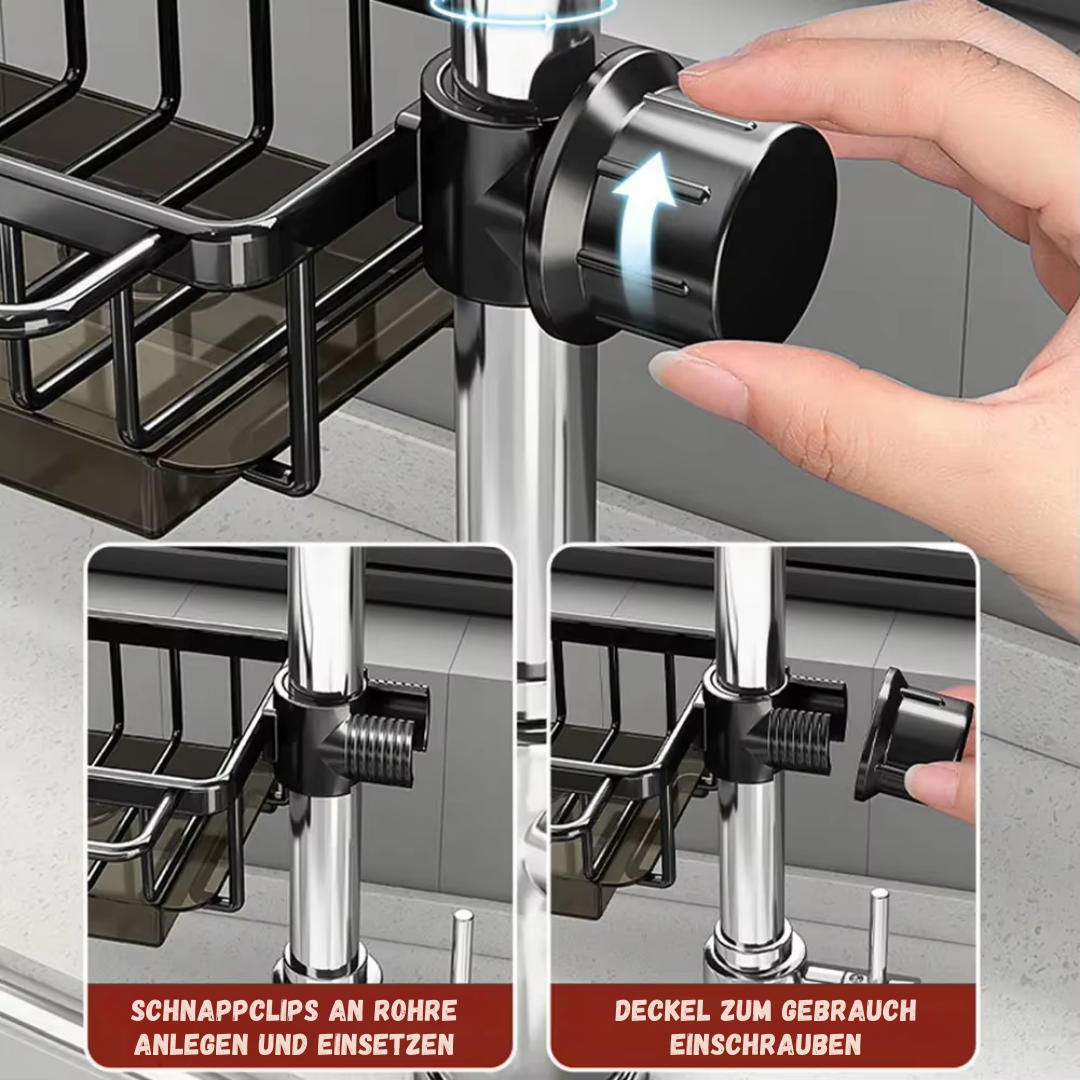 SCHNAPPCLIPS AN ROHRE ANLEGEN UND EINSETZEN

DECKEL ZUM GEBRAUCH EINSCHRAUBEN