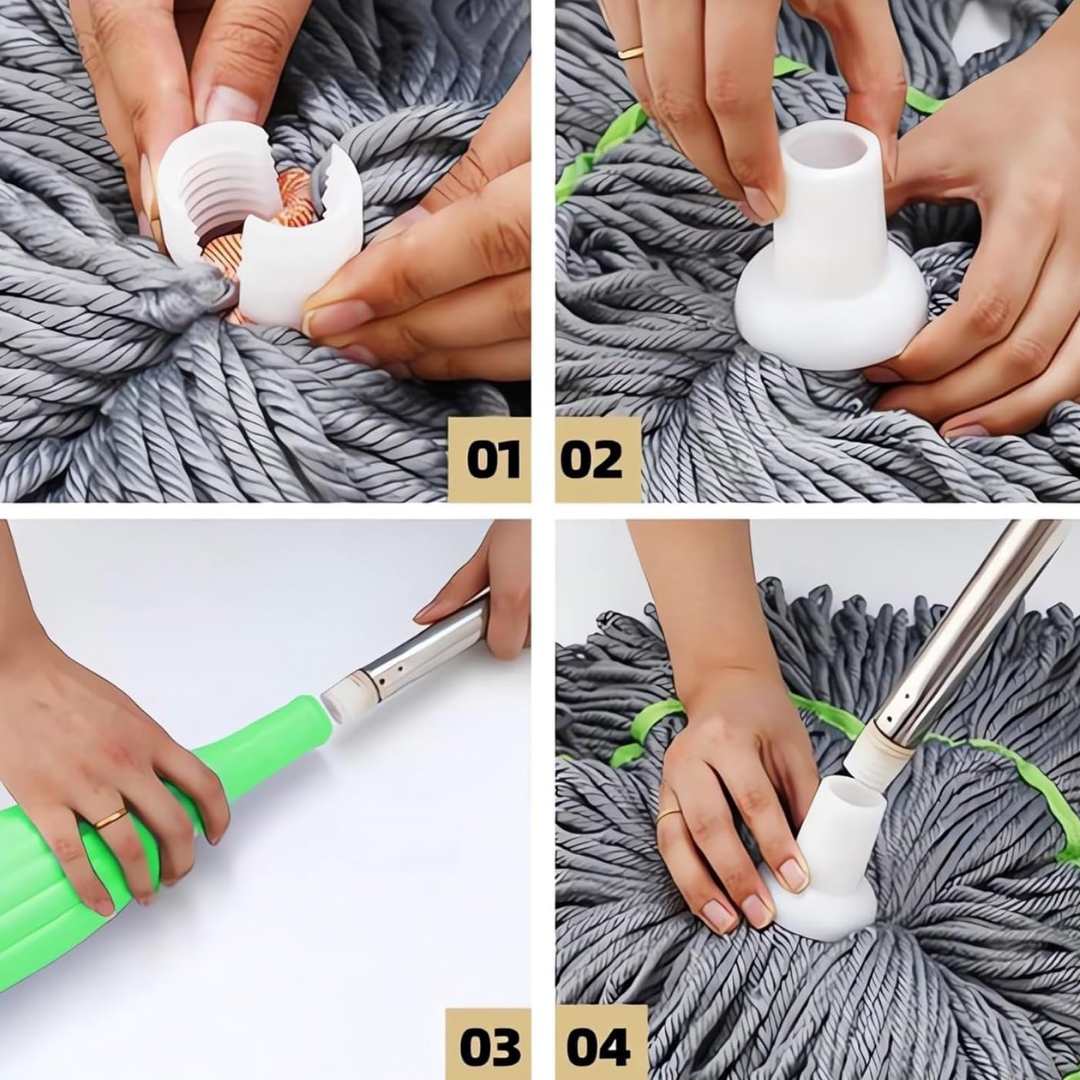 01

02

03

04