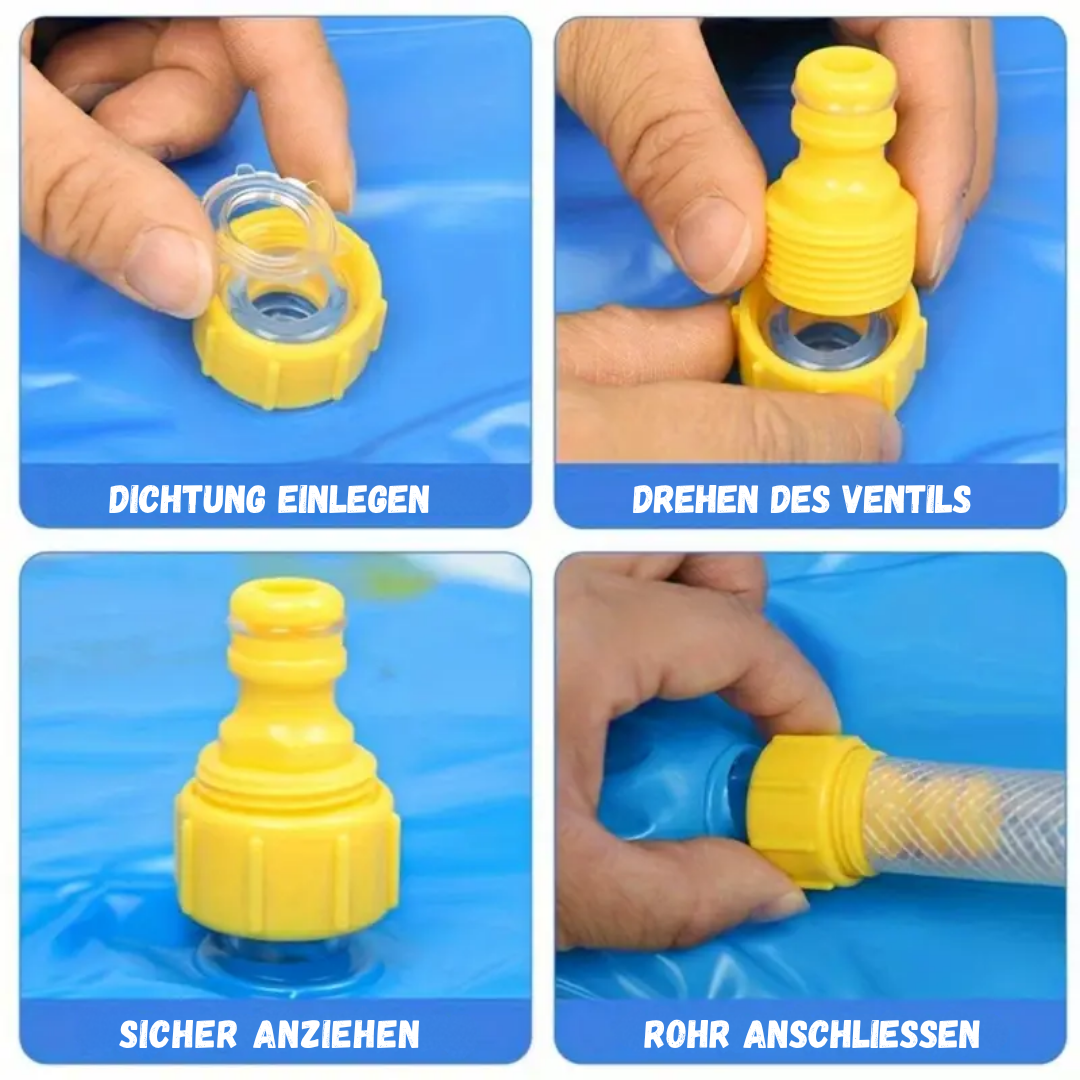 DICHTUNG EINLEGEN

DREHEN DES VENTILS

SICHER ANZIEHEN

ROHR ANSCHLIESSEN