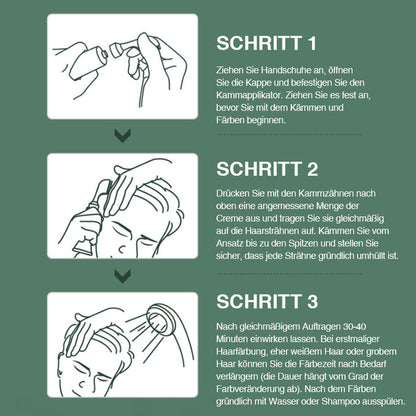 SCHRITT 1

Ziehen Sie Handschuhe an, öffnen Sie die Kappe und befestigen Sie den Kammapplikator. Ziehen Sie es fest an, bevor Sie mit dem Kämmen und Färben beginnen.

SCHRITT 2

Drücken Sie mit den Kammzähnen nach oben eine angemessene Menge der Creme aus und tragen Sie sie gleichmäßig auf die Haarsträhnen auf. Kämmen Sie vom Ansatz bis zu den Spitzen und stellen Sie sicher, dass jede Strähne gründlich umhüllt ist.

SCHRITT 3

Nach gleichmäßigem Auftragen 30-40 Minuten einwirken lassen. Bei erstmaliger Haarfärbung, eher weißem Haar oder grobem Haar können Sie die Färbezeit nach Bedarf verlängern (die Dauer hängt vom Grad der Farbveränderung ab). Nach dem Färben gründlich mit Wasser oder Shampoo ausspülen.