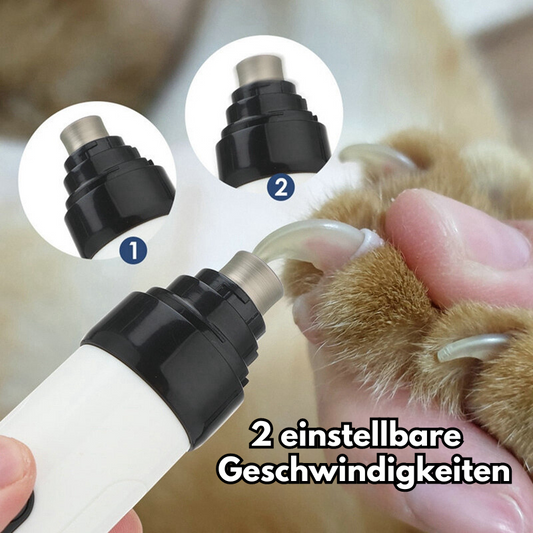 2

1

2 einstellbare Geschwindigkeiten