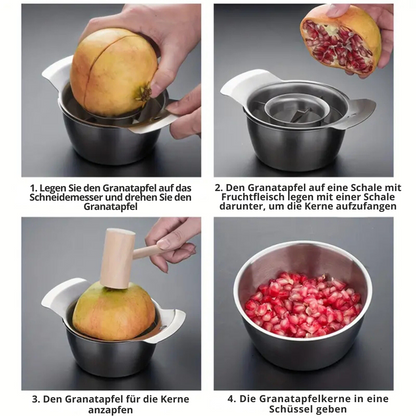 1. Legen Sie den Granatapfel auf das Schneidemesser und drehen Sie den Granatapfel

2. Den Granatapfel auf eine Schale mit Fruchtfleisch legen mit einer Schale darunter, um die Kerne aufzufangen

3. Den Granatapfel für die Kerne anzapfen

4. Die Granatapfelkerne in eine Schüssel geben