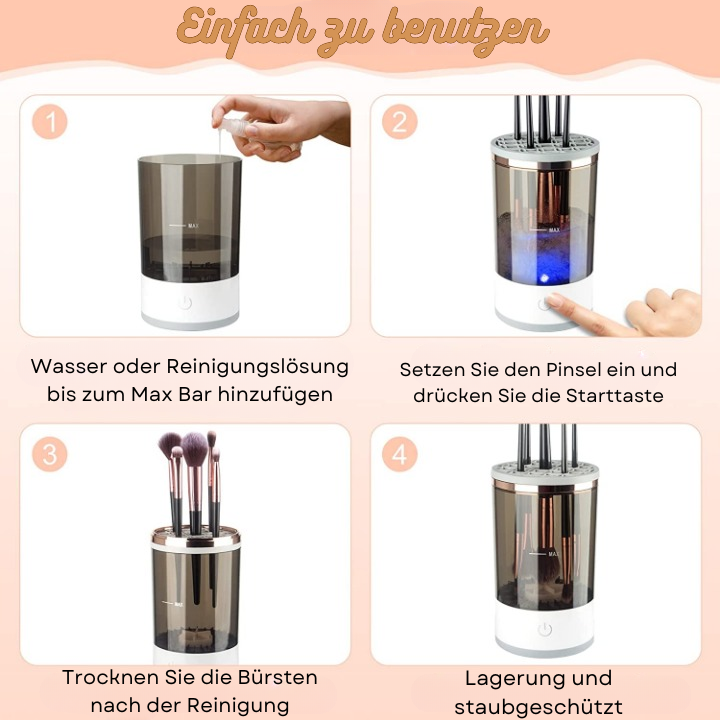 Einfach zu benutzen

1

MAX

Wasser oder Reinigungslösung bis zum Max Bar hinzufügen

2

MAX

Setzen Sie den Pinsel ein und drücken Sie die Starttaste

3

MAX

Trocknen Sie die Bürsten nach der Reinigung

4

MAX

Lagerung und staubgeschützt