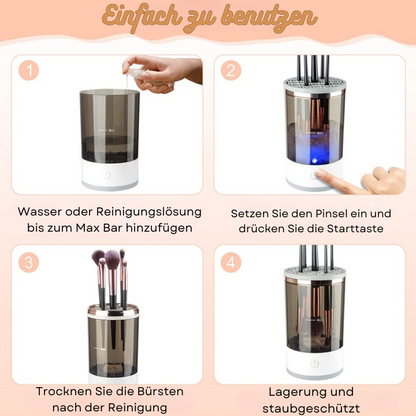 Einfach zu benutzen

1

Wasser oder Reinigungslösung bis zum Max Bar hinzufügen

2

Setzen Sie den Pinsel ein und drücken Sie die Starttaste

3

Trocknen Sie die Bürsten nach der Reinigung

4

Lagerung und staubgeschützt