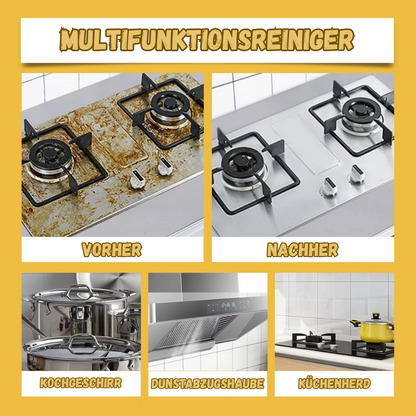 MULTIFUNKTIONSREINIGER

VORHER

NACHHER

KOCHGESCHIRR

DUNSTABZUGSHAUBE

KÜCHENHERD