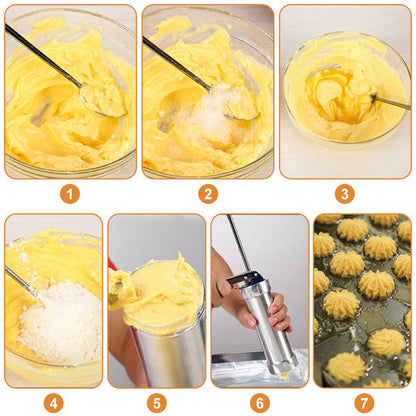 1

2

3

4

5

6

7